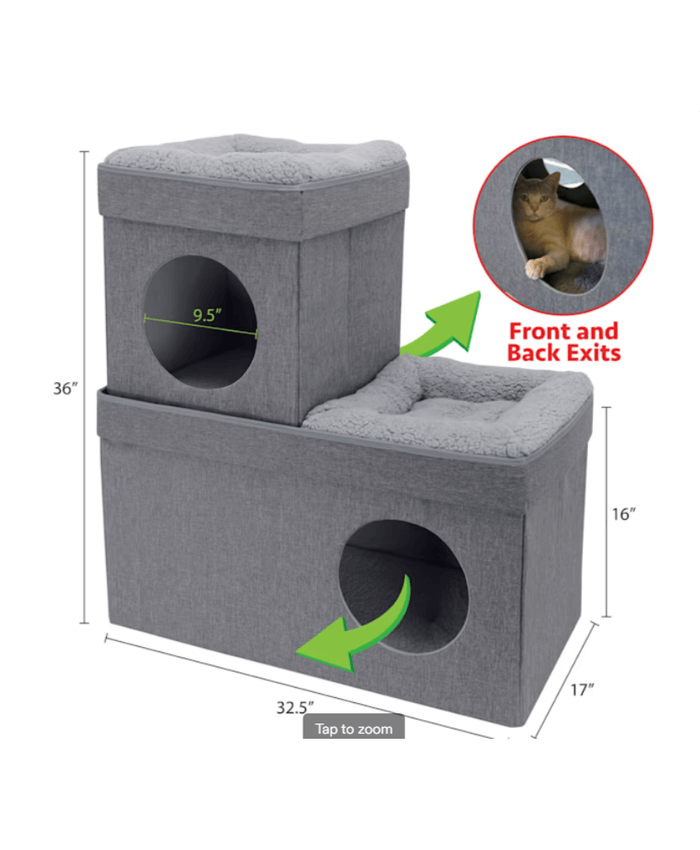 36″

9.5″

Front and Back Exits

16″

17″

32.5″

Tap to zoom