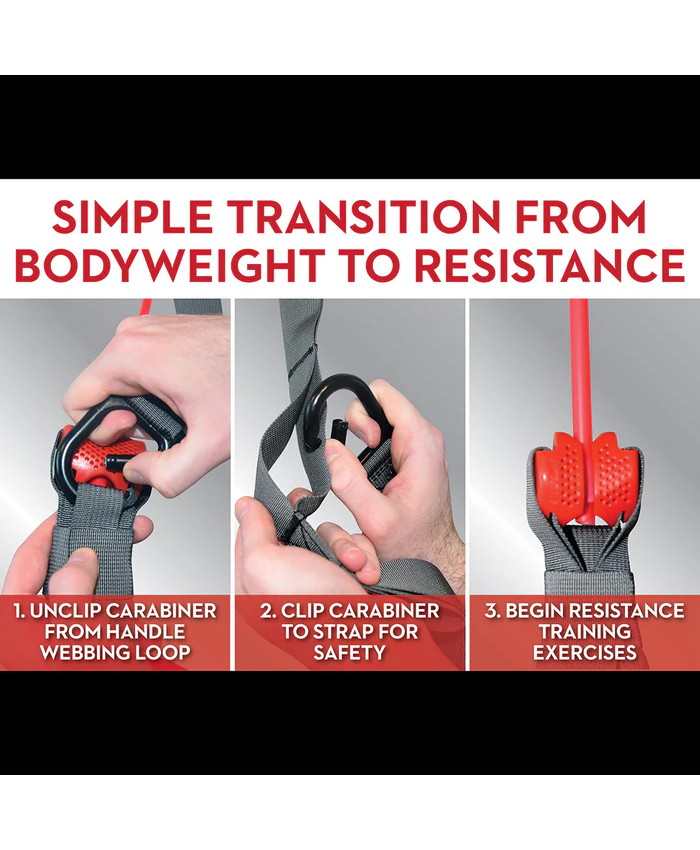 SIMPLE TRANSITION FROM BODYWEIGHT TO RESISTANCE

1. UNCLIP CARABINER FROM HANDLE WEBBING LOOP

2. CLIP CARABINER TO STRAP FOR SAFETY

3. BEGIN RESISTANCE TRAINING EXERCISES